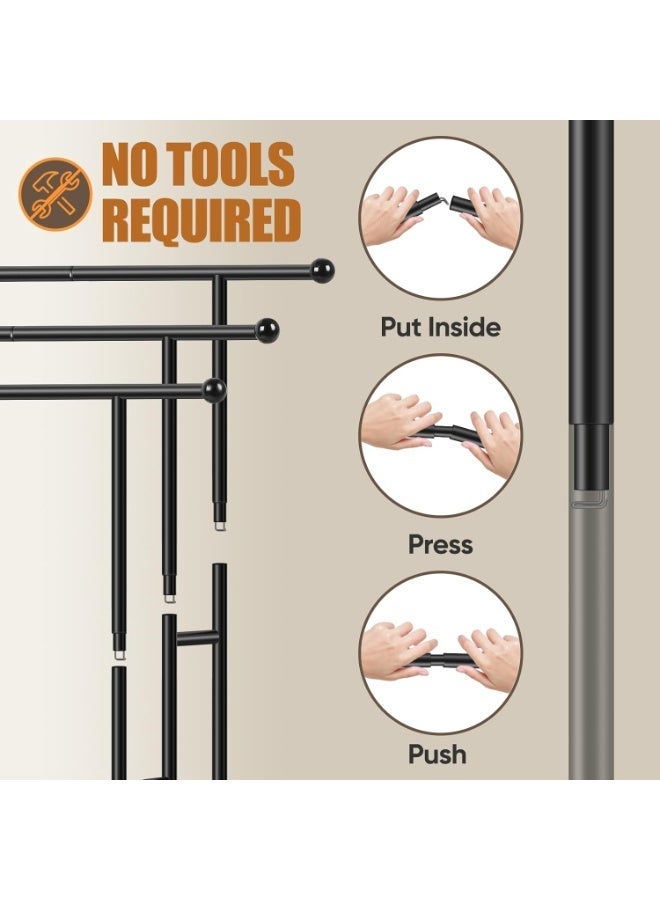 NO TOOLS REQUIRED

Put Inside

Press

Push